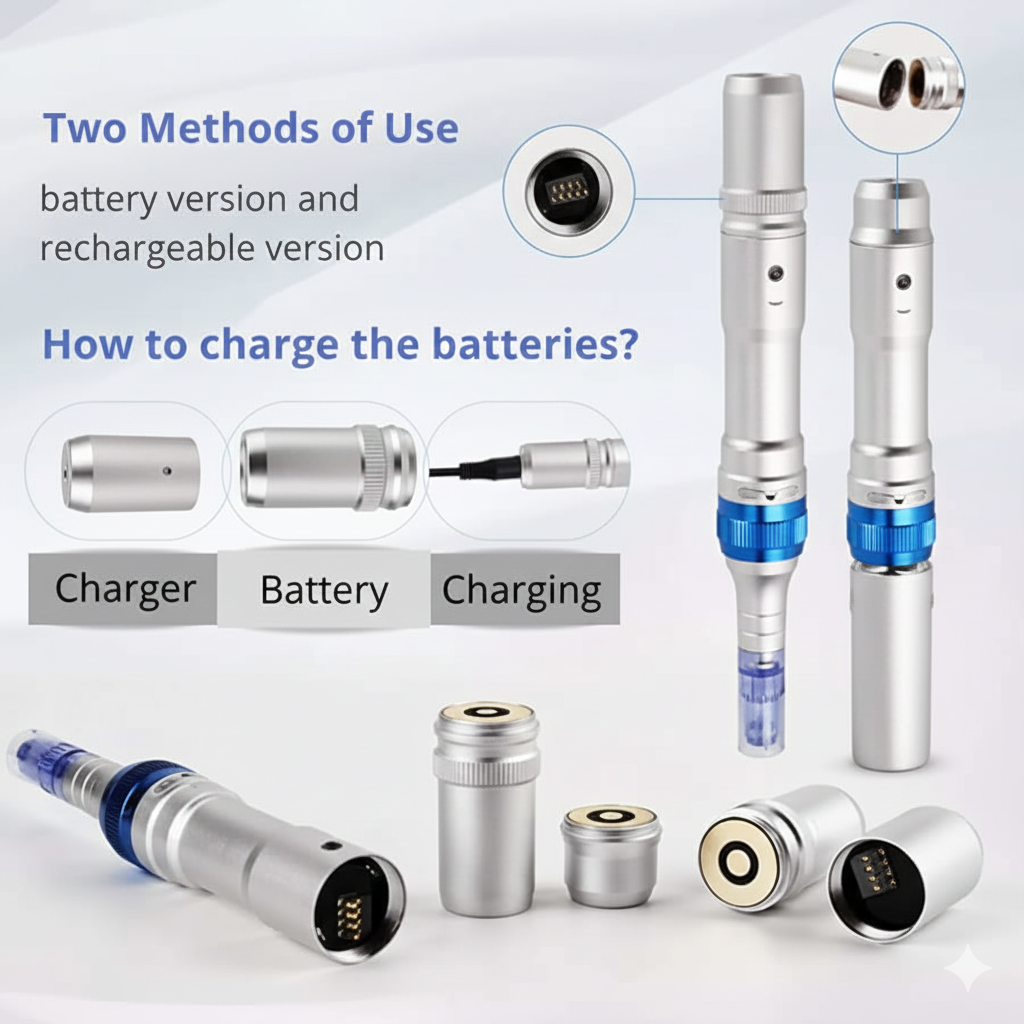 Two Methods of Use

battery version and rechargeable version

How to charge the batteries?

Charger

Battery

Charging