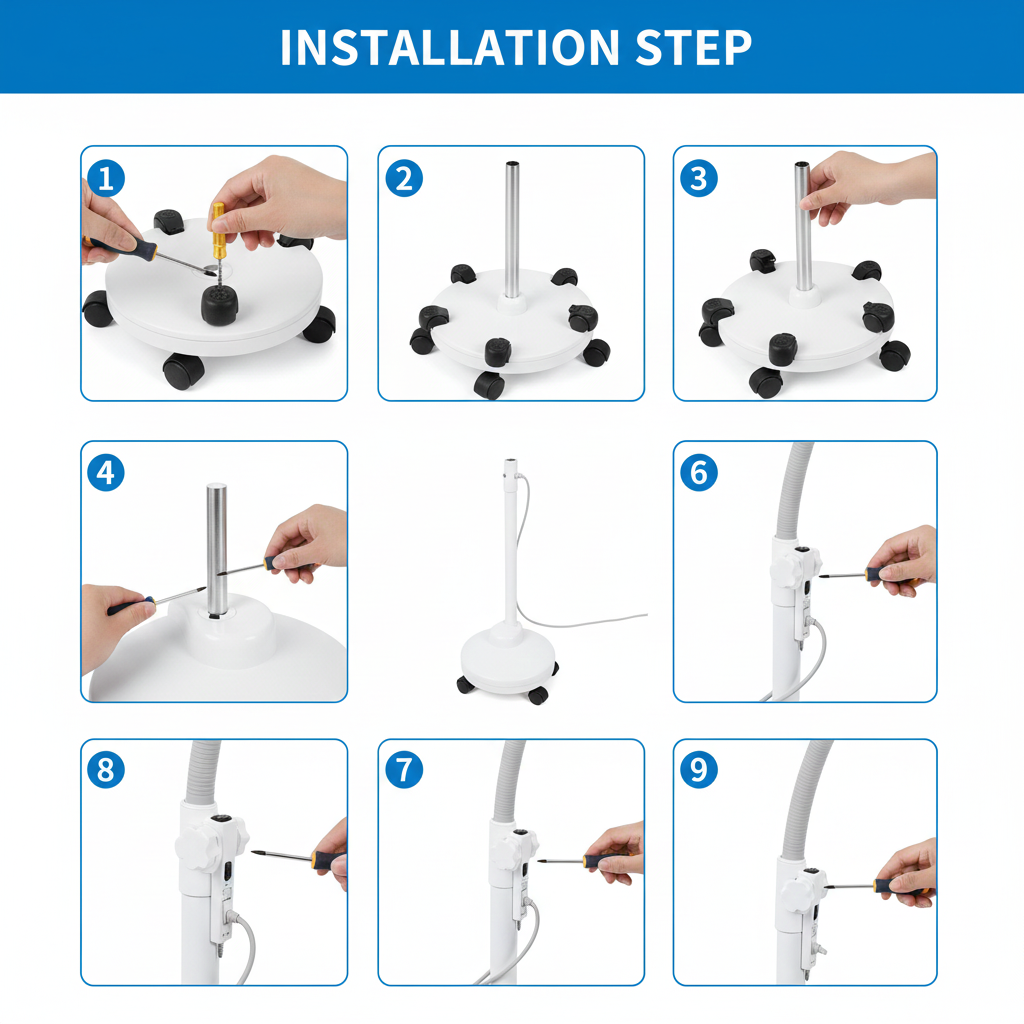 INSTALLATION STEP

1

2

3

4

6

8

7

9